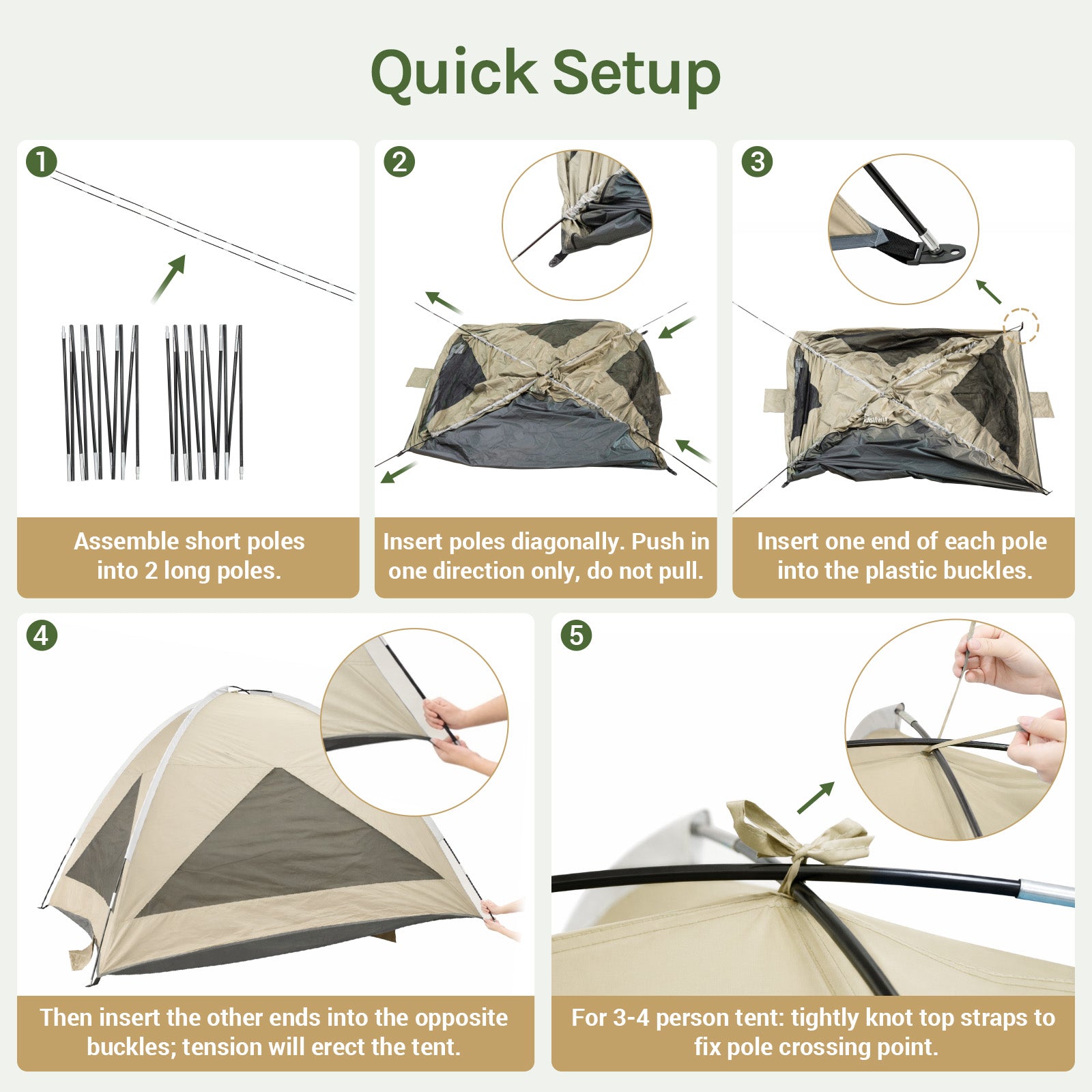 Quick Setup

1

Assemble short poles into 2 long poles.

2

Insert poles diagonally. Push in one direction only, do not pull.

3

Insert one end of each pole into the plastic buckles.

4

Then insert the other ends into the opposite buckles; tension will erect the tent.

5

For 3-4 person tent: tightly knot top straps to fix pole crossing point.