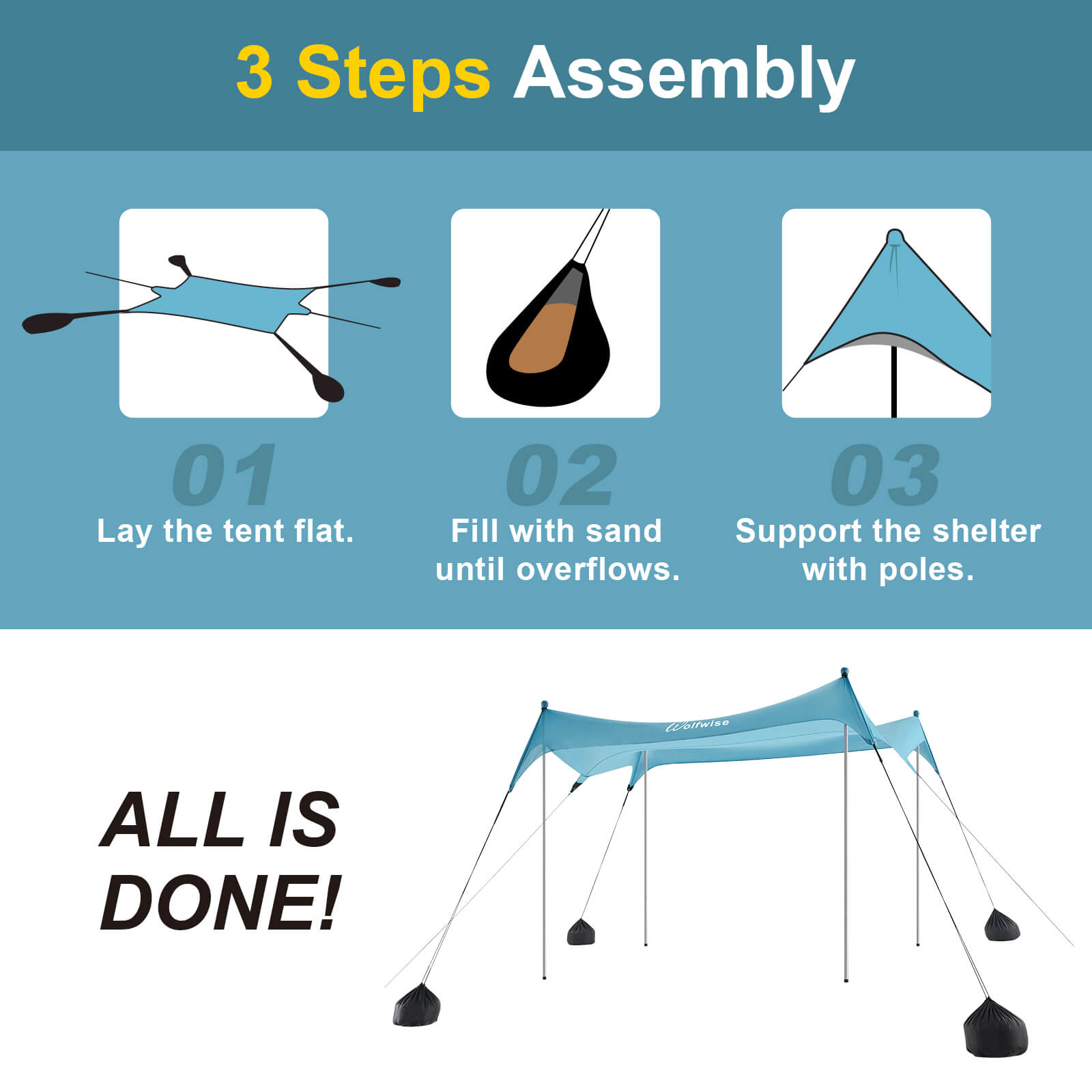 3 Steps Assembly

01
Lay the tent flat.

02
Fill with sand until overflows.

03
Support the shelter with poles.

ALL IS DONE!

Wolfwise