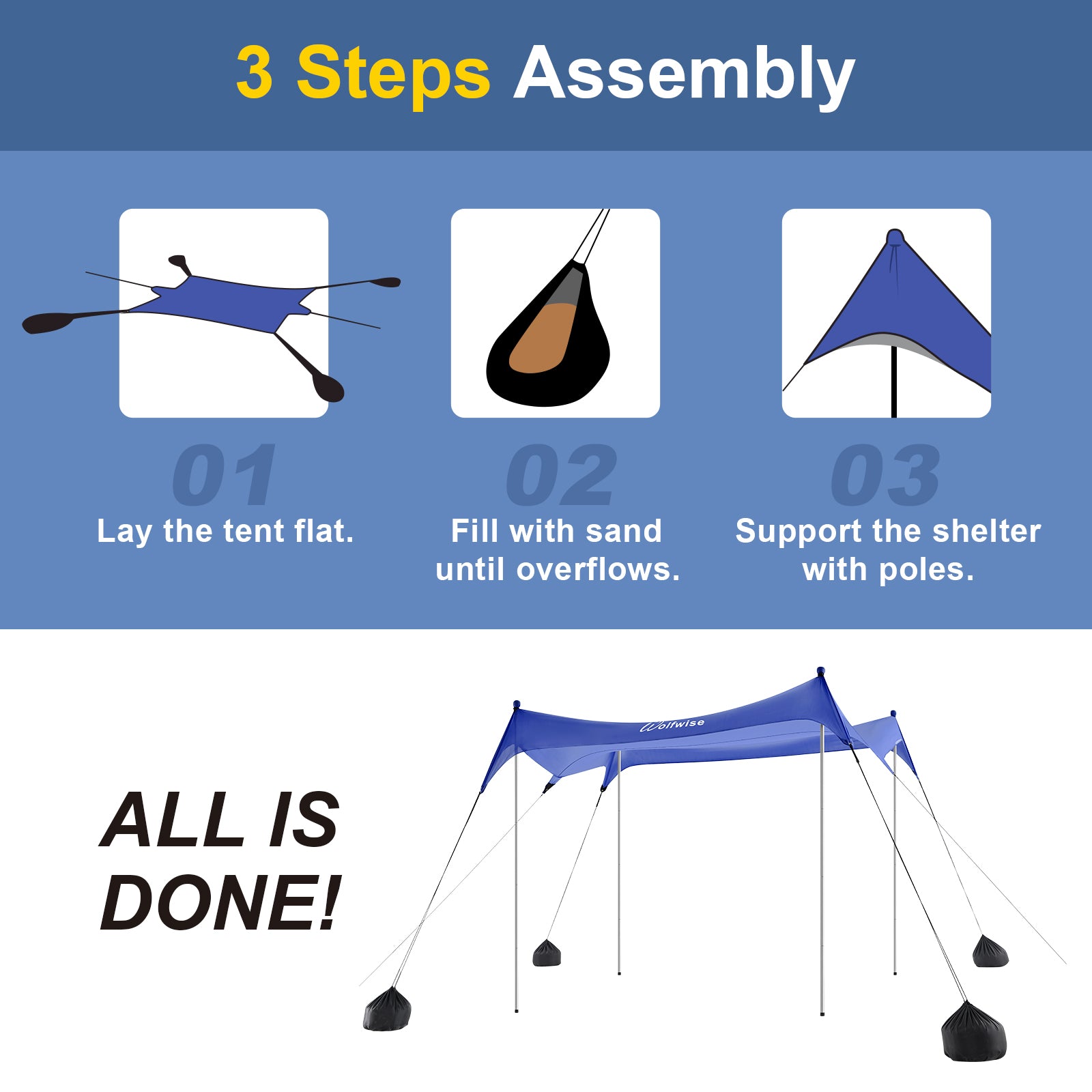 3 Steps Assembly

01
Lay the tent flat.

02
Fill with sand until overflows.

03
Support the shelter with poles.

ALL IS DONE!

Wolfwise