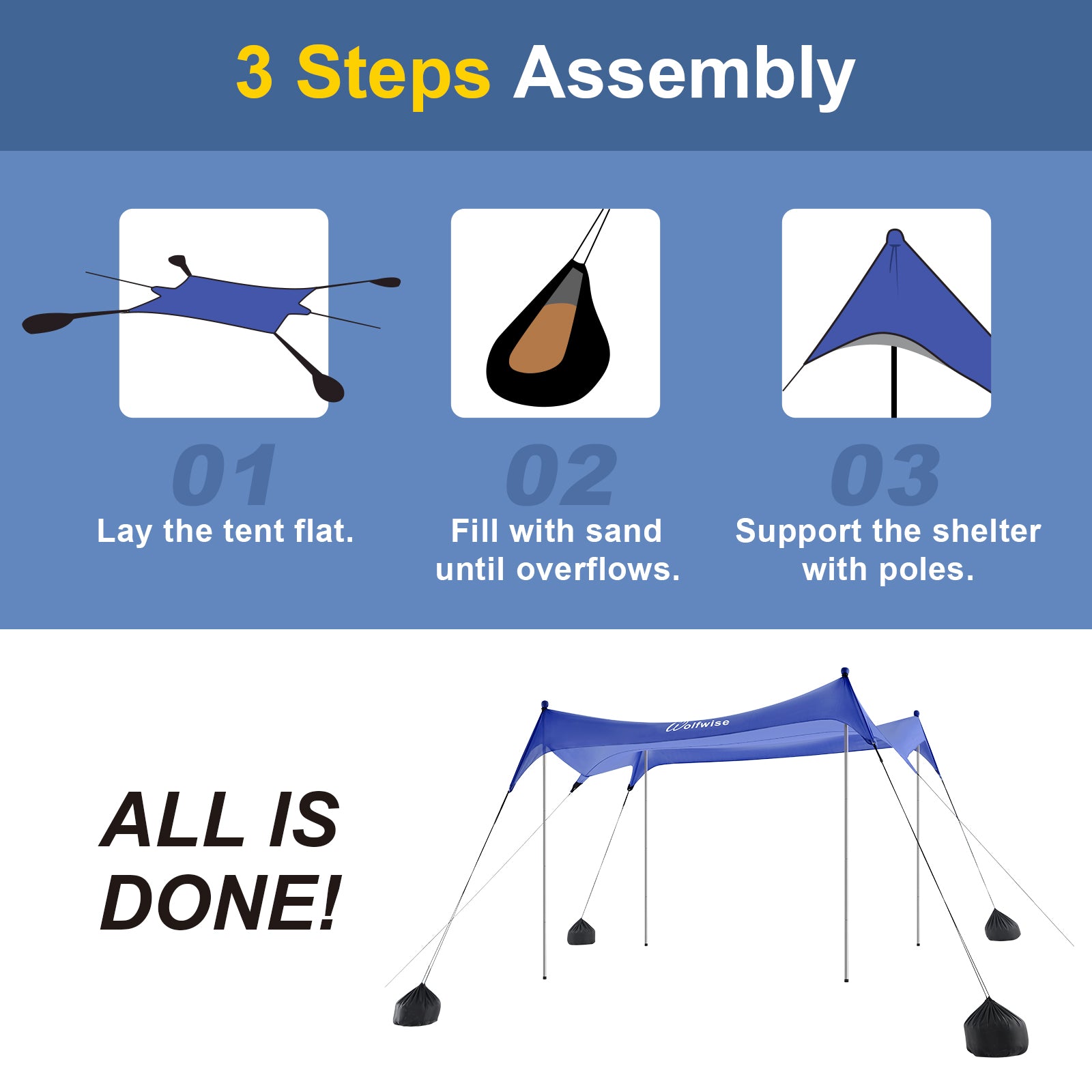 3 Steps Assembly

01
Lay the tent flat.

02
Fill with sand until overflows.

03
Support the shelter with poles.

ALL IS DONE!

Wolfwise