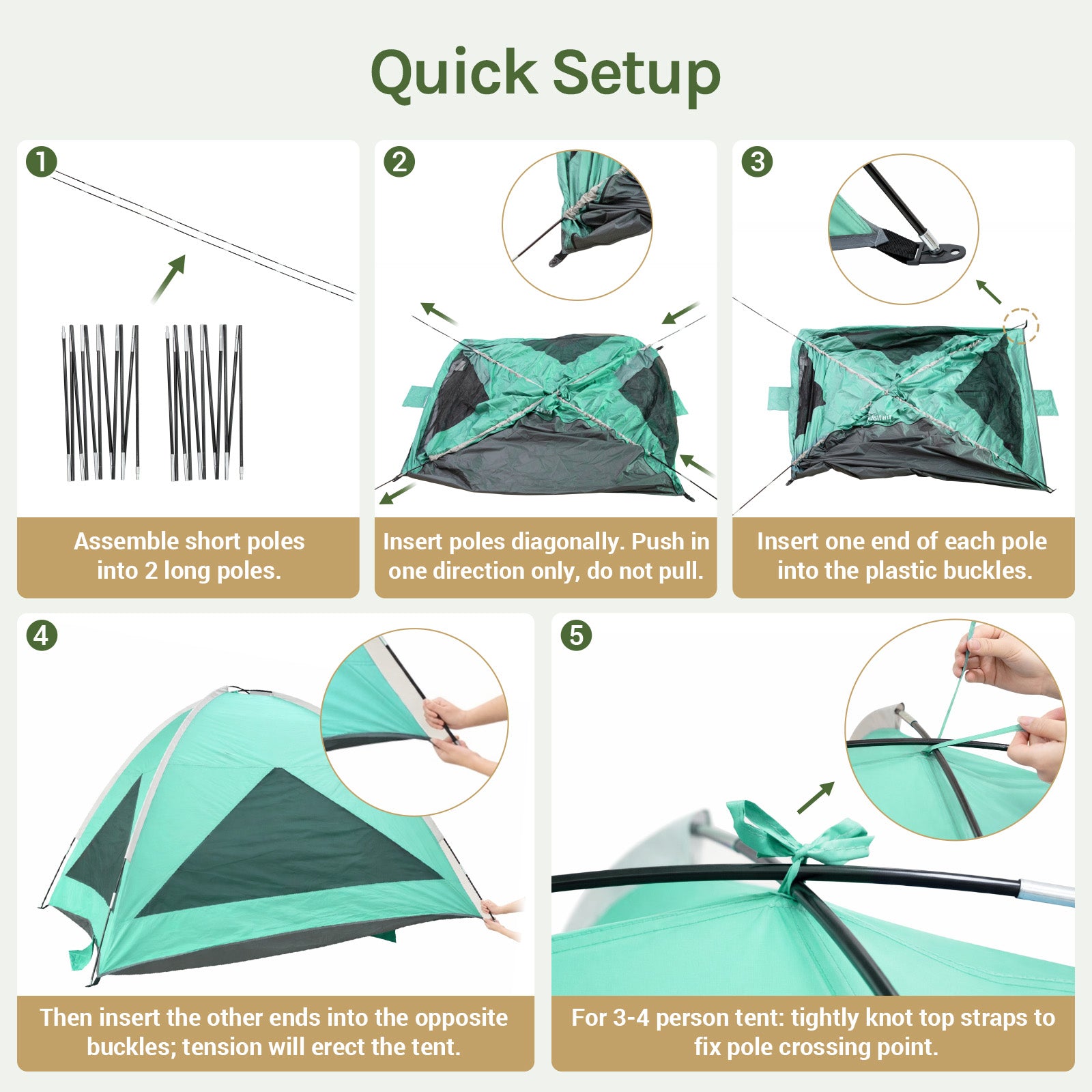 Quick Setup

1

Assemble short poles into 2 long poles.

2

Insert poles diagonally. Push in one direction only, do not pull.

3

Insert one end of each pole into the plastic buckles.

4

Then insert the other ends into the opposite buckles; tension will erect the tent.

5

For 3-4 person tent: tightly knot top straps to fix pole crossing point.